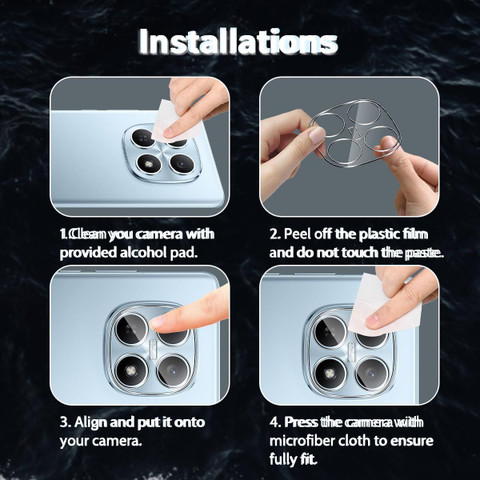 Installations

1.Clean you camera with provided alcohol pad.

2. Peel off the plastic film and do not touch the paste.

3. Align and put it onto your camera.

4. Press the camera with microfiber cloth to ensure fully fit.