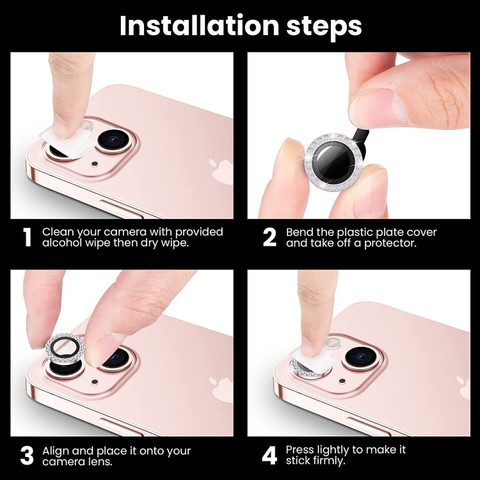 Installation steps

1 Clean your camera with provided alcohol wipe then dry wipe.

2 Bend the plastic plate cover and take off a protector.

3 Align and place it onto your camera lens.

4 Press lightly to make it stick firmly.