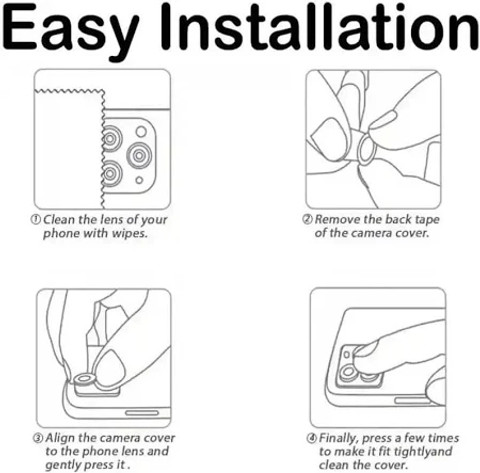 Easy Installation

① Clean the lens of your phone with wipes.

② Remove the back tape of the camera cover.

③ Align the camera cover to the phone lens and gently press it .

④ Finally, press a few times to make it fit tightlyand clean the cover.