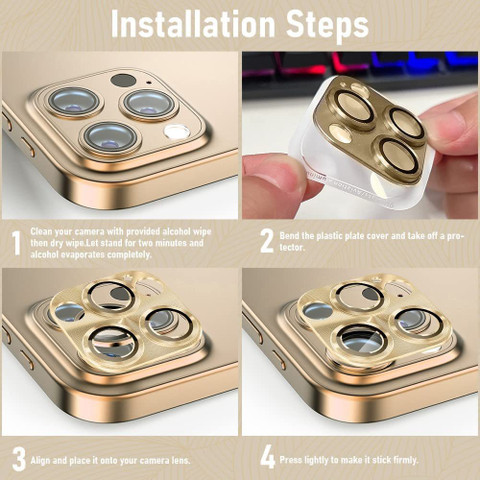 Installation Steps

1 Clean your camera with provided alcohol wipe then dry wipe.Let stand for two minutes and alcohol evaporates completely.

2 Bend the plastic plate cover and take off a protector.

3 Align and place it onto your camera lens.

4 Press lightly to make it stick firmly.