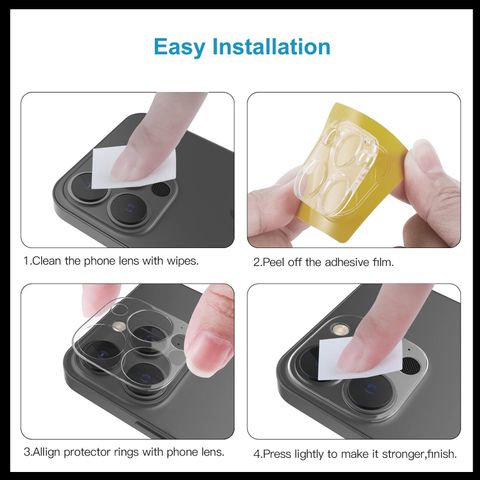 Easy Installation

1.Clean the phone lens with wipes.

2.Peel off the adhesive film.

3.Allign protector rings with phone lens.

4.Press lightly to make it stronger,finish.