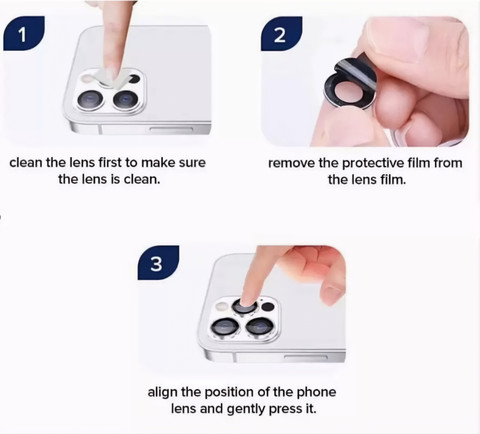 1

clean the lens first to make sure the lens is clean.

2

remove the protective film from the lens film.

3

align the position of the phone lens and gently press it.