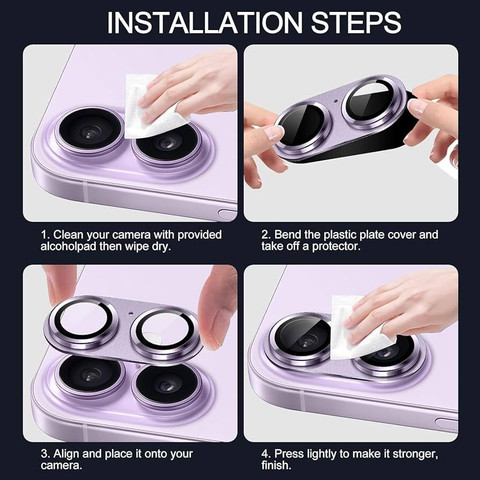 INSTALLATION STEPS

1. Clean your camera with provided alcoholpad then wipe dry.

2. Bend the plastic plate cover and take off a protector.

3. Align and place it onto your camera.

4. Press lightly to make it stronger, finish.