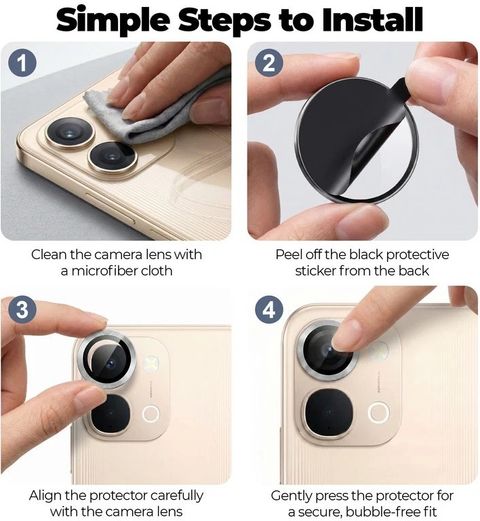 Simple Steps to Install

1

Clean the camera lens with a microfiber cloth

2

Peel off the black protective sticker from the back

3

Align the protector carefully with the camera lens

4

Gently press the protector for a secure, bubble-free fit