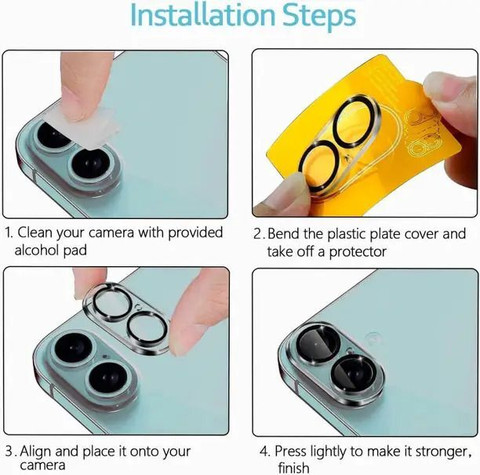 Installation Steps

1. Clean your camera with provided alcohol pad

2. Bend the plastic plate cover and take off a protector

3. Align and place it onto your camera

4. Press lightly to make it stronger, finish