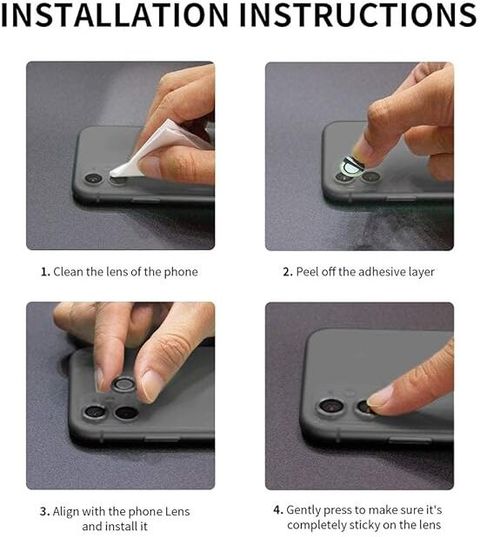 INSTALLATION INSTRUCTIONS

1. Clean the lens of the phone

2. Peel off the adhesive layer

3. Align with the phone Lens and install it

4. Gently press to make sure it's completely sticky on the lens