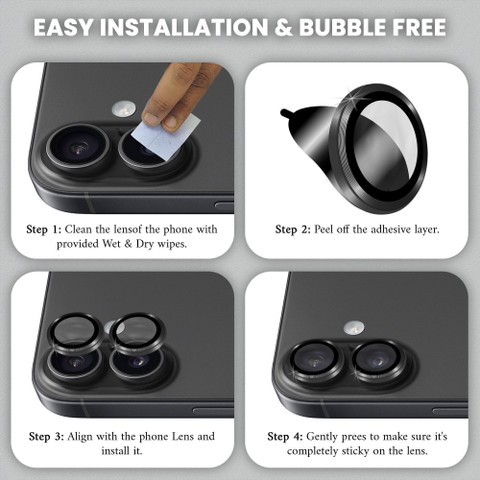 EASY INSTALLATION & BUBBLE FREE

Step 1: Clean the lensof the phone with provided Wet & Dry wipes.

Step 2: Peel off the adhesive layer.

Step 3: Align with the phone Lens and install it.

Step 4: Gently prees to make sure it's completely sticky on the lens.