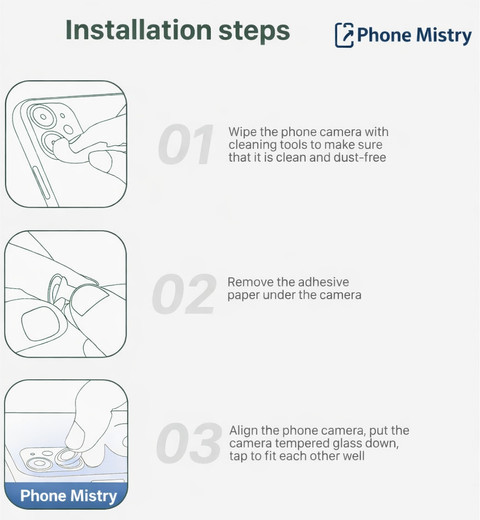 Installation steps

Phone Mistry

01 Wipe the phone camera with cleaning tools to make sure that it is clean and dust-free

02 Remove the adhesive paper under the camera

03 Align the phone camera, put the camera tempered glass down, tap to fit each other well

Phone Mistry