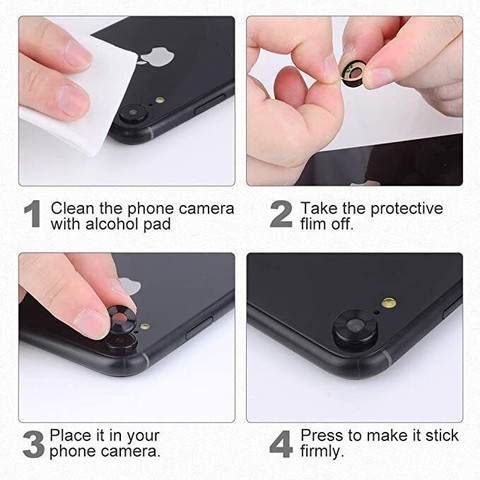 1 Clean the phone camera with alcohol pad

2 Take the protective flim off.

3 Place it in your phone camera.

4 Press to make it stick firmly.