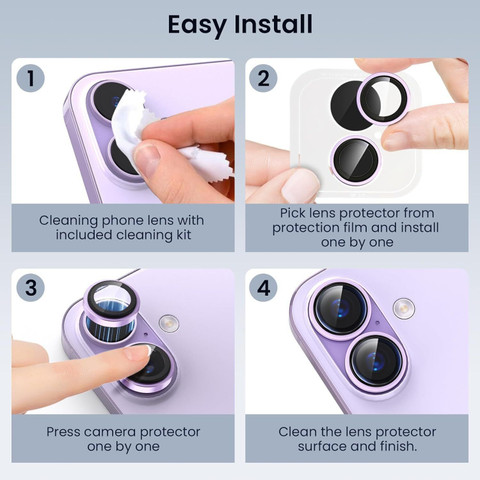 Easy Install

1

Cleaning phone lens with included cleaning kit

2

Pick lens protector from protection film and install one by one

3

Press camera protector one by one

4

Clean the lens protector surface and finish.