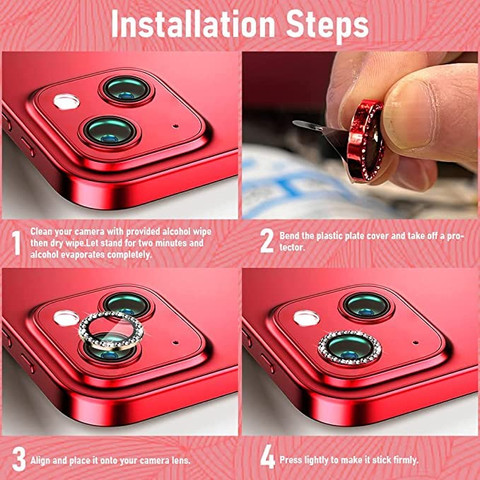 Installation Steps

1 Clean your camera with provided alcohol wipe then dry wipe.Let stand for two minutes and alcohol evaporates completely.

2 Bend the plastic plate cover and take off a protector.

3 Align and place it onto your camera lens.

4 Press lightly to make it stick firmly.