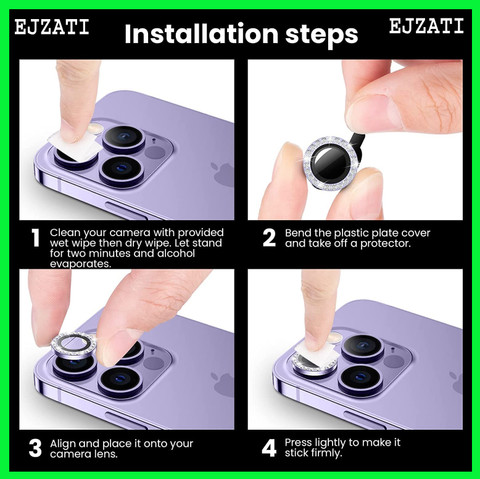 EJZATI Installation steps EJZATI

1 Clean your camera with provided wet wipe then dry wipe. Let stand for two minutes and alcohol evaporates.

2 Bend the plastic plate cover and take off a protector.

3 Align and place it onto your camera lens.

4 Press lightly to make it stick firmly.