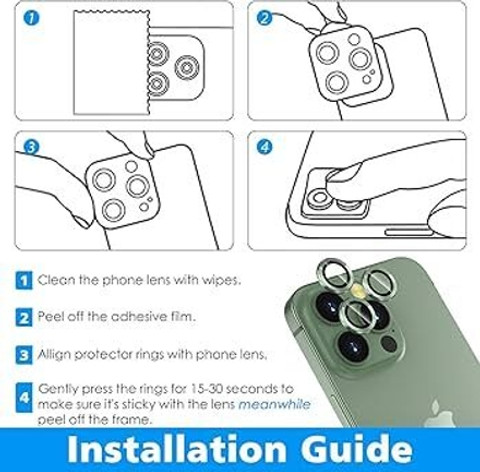 1

2

3

4

1 Clean the phone lens with wipes.

2 Peel off the adhesive film.

3 Allign protector rings with phone lens.

4 Gently press the rings for 15-30 seconds to make sure it's sticky with the lens meanwhile peel off the frame.

Installation Guide