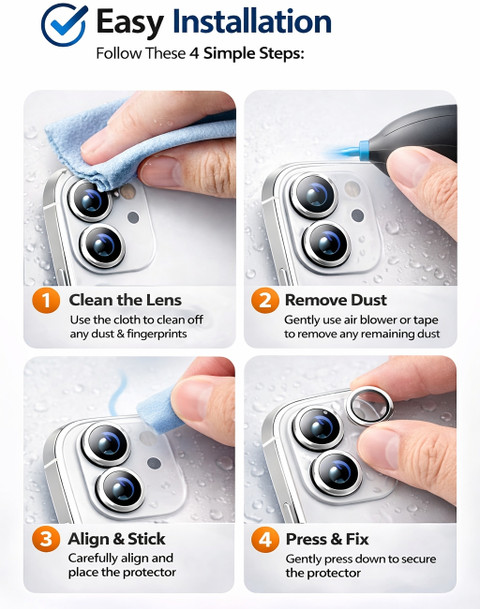 Easy Installation
Follow These 4 Simple Steps:

1 Clean the Lens
Use the cloth to clean off any dust & fingerprints

2 Remove Dust
Gently use air blower or tape to remove any remaining dust

3 Align & Stick
Carefully align and place the protector

4 Press & Fix
Gently press down to secure the protector