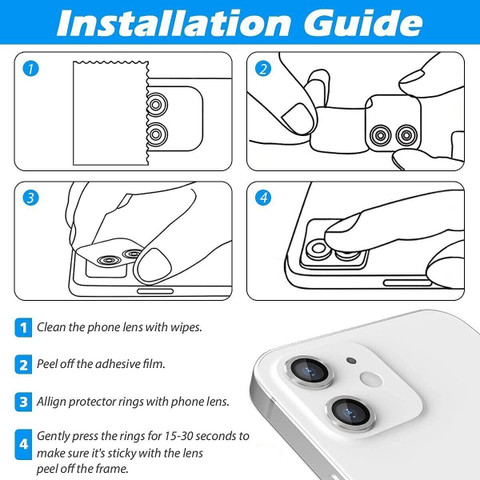 Installation Guide

1

2

3

4

1 Clean the phone lens with wipes.

2 Peel off the adhesive film.

3 Allign protector rings with phone lens.

4 Gently press the rings for 15-30 seconds to make sure it's sticky with the lens peel off the frame.