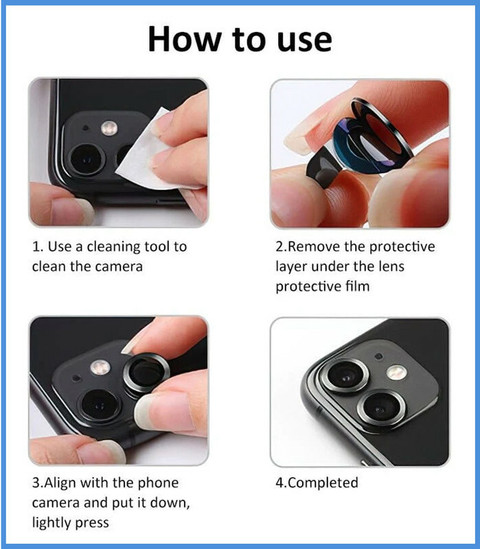 How to use

1. Use a cleaning tool to clean the camera

2.Remove the protective layer under the lens protective film

3.Align with the phone camera and put it down, lightly press

4.Completed