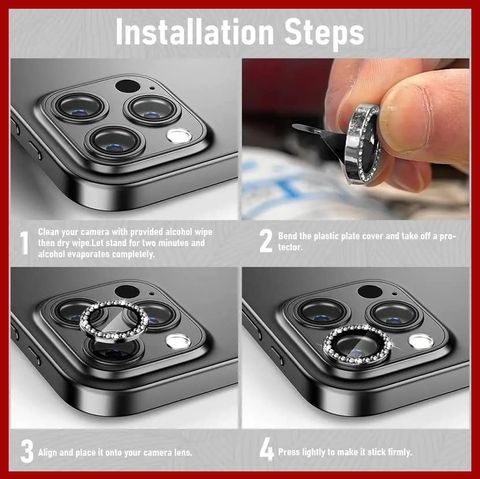 Installation Steps

1 Clean your camera with provided alcohol wipe then dry wipe.Let stand for two minutes and alcohol evaporates completely.

2 Bend the plastic plate cover and take off a protector.

3 Align and place it onto your camera lens.

4 Press lightly to make it stick firmly.