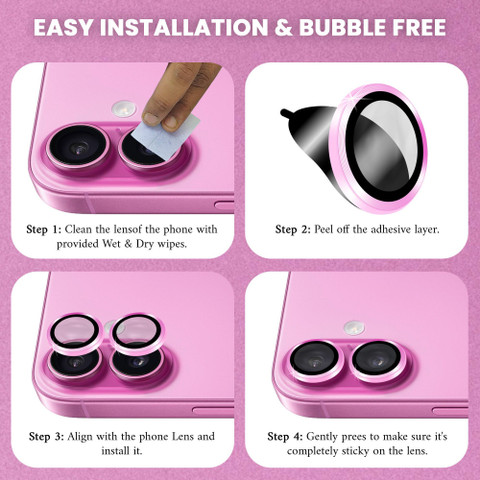 EASY INSTALLATION & BUBBLE FREE

Step 1: Clean the lensof the phone with provided Wet & Dry wipes.

Step 2: Peel off the adhesive layer.

Step 3: Align with the phone Lens and install it.

Step 4: Gently prees to make sure it's completely sticky on the lens.