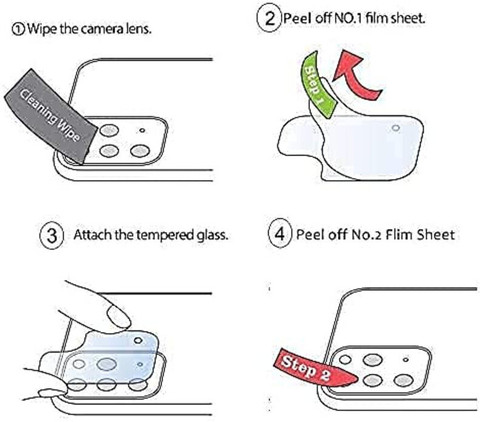 ① Wipe the camera lens.

Cleaning Wipe

2 Peel off NO.1 film sheet.

Step 1

3 Attach the tempered glass.

4 Peel off No.2 Flim Sheet

Step 2