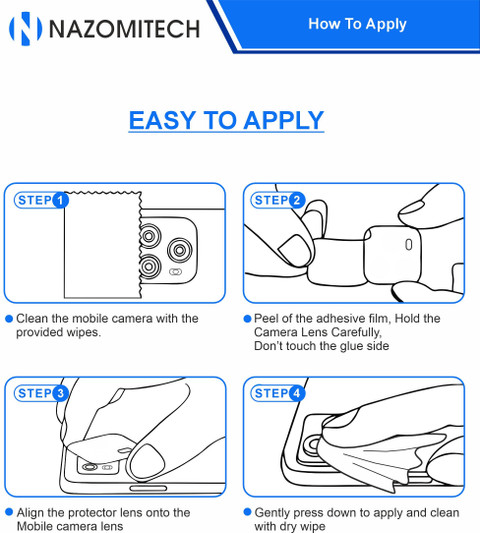 NAZOMITECH

How To Apply

EASY TO APPLY

STEP 1

Clean the mobile camera with the provided wipes.

STEP 2

Peel of the adhesive film, Hold the Camera Lens Carefully, Don't touch the glue side

STEP 3

Align the protector lens onto the Mobile camera lens

STEP 4

Gently press down to apply and clean with dry wipe