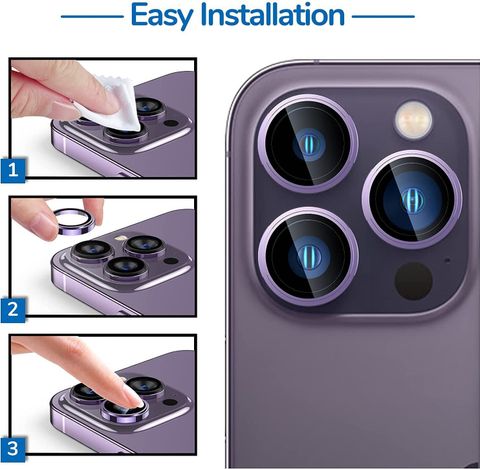 Easy Installation

1

2

3