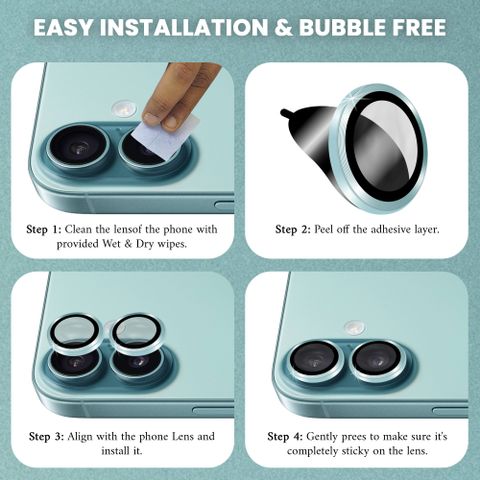 EASY INSTALLATION & BUBBLE FREE

Step 1: Clean the lensof the phone with provided Wet & Dry wipes.

Step 2: Peel off the adhesive layer.

Step 3: Align with the phone Lens and install it.

Step 4: Gently prees to make sure it's completely sticky on the lens.