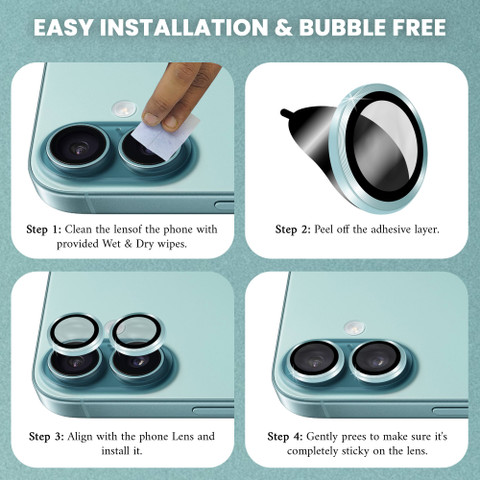 EASY INSTALLATION & BUBBLE FREE

Step 1: Clean the lensof the phone with provided Wet & Dry wipes.

Step 2: Peel off the adhesive layer.

Step 3: Align with the phone Lens and install it.

Step 4: Gently prees to make sure it's completely sticky on the lens.