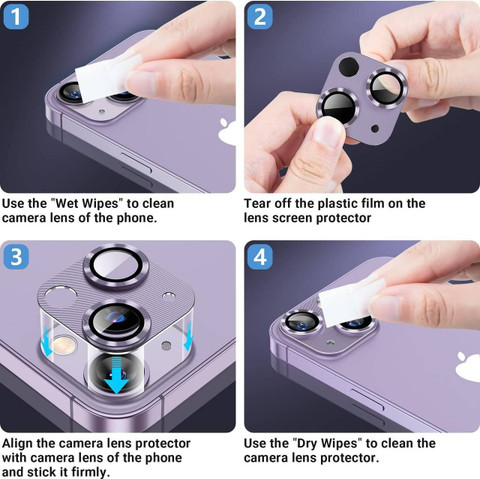 1

Use the "Wet Wipes" to clean camera lens of the phone.

2

Tear off the plastic film on the lens screen protector

3

Align the camera lens protector with camera lens of the phone and stick it firmly.

4

Use the "Dry Wipes" to clean the camera lens protector.