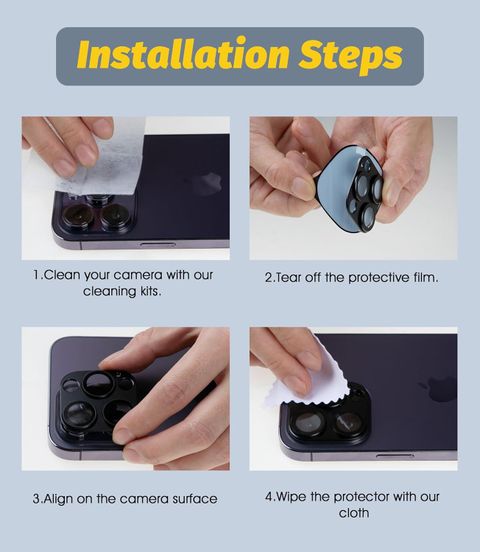 Installation Steps

1.Clean your camera with our cleaning kits.

2.Tear off the protective film.

3.Align on the camera surface

4.Wipe the protector with our cloth