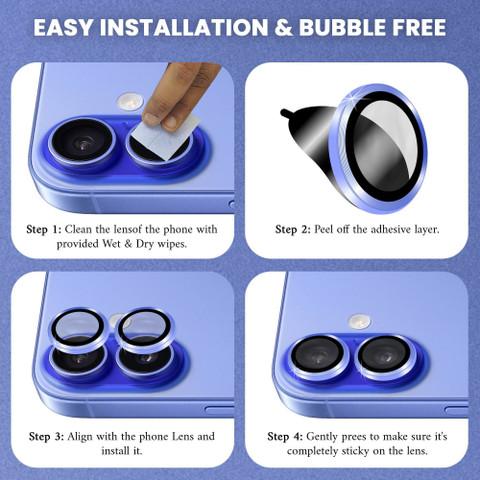 EASY INSTALLATION & BUBBLE FREE

Step 1: Clean the lensof the phone with provided Wet & Dry wipes.

Step 2: Peel off the adhesive layer.

Step 3: Align with the phone Lens and install it.

Step 4: Gently prees to make sure it's completely sticky on the lens.