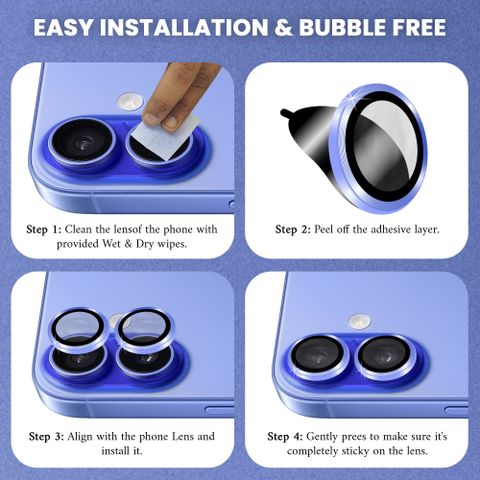 EASY INSTALLATION & BUBBLE FREE

Step 1: Clean the lensof the phone with provided Wet & Dry wipes.

Step 2: Peel off the adhesive layer.

Step 3: Align with the phone Lens and install it.

Step 4: Gently prees to make sure it's completely sticky on the lens.