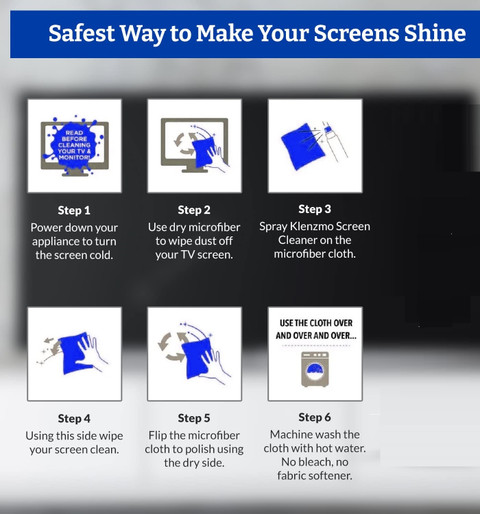 Safest Way to Make Your Screens Shine

READ BEFORE CLEANING YOUR TV & MONITOR!

Step 1
Power down your appliance to turn the screen cold.

Step 2
Use dry microfiber to wipe dust off your TV screen.

Step 3
Spray Klenzmo Screen Cleaner on the microfiber cloth.

Step 4
Using this side wipe your screen clean.

Step 5
Flip the microfiber cloth to polish using the dry side.

USE THE CLOTH OVER AND OVER AND OVER...

Step 6
Machine wash the cloth with hot water. No bleach, no fabric softener.