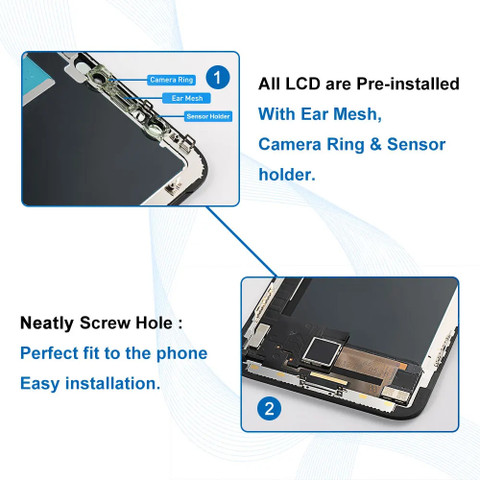 Camera Ring
Ear Mesh
Sensor Holder
1

All LCD are Pre-installed
With Ear Mesh,
Camera Ring & Sensor
holder.

Neatly Screw Hole :
Perfect fit to the phone
Easy installation.

2