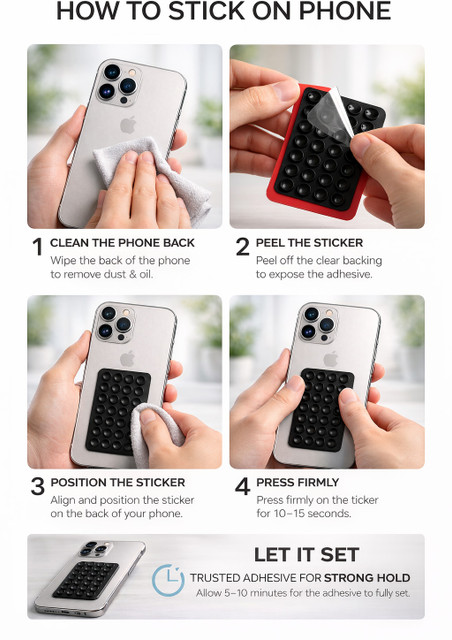 HOW TO STICK ON PHONE

1 CLEAN THE PHONE BACK
Wipe the back of the phone to remove dust & oil.

2 PEEL THE STICKER
Peel off the clear backing to expose the adhesive.

3 POSITION THE STICKER
Align and position the sticker on the back of your phone.

4 PRESS FIRMLY
Press firmly on the ticker for 10–15 seconds.

LET IT SET
TRUSTED ADHESIVE FOR STRONG HOLD
Allow 5–10 minutes for the adhesive to fully set.