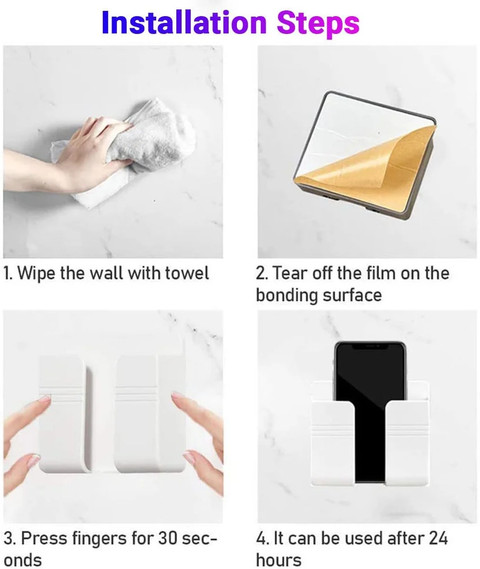 Installation Steps

1. Wipe the wall with towel

2. Tear off the film on the bonding surface

3. Press fingers for 30 seconds

4. It can be used after 24 hours