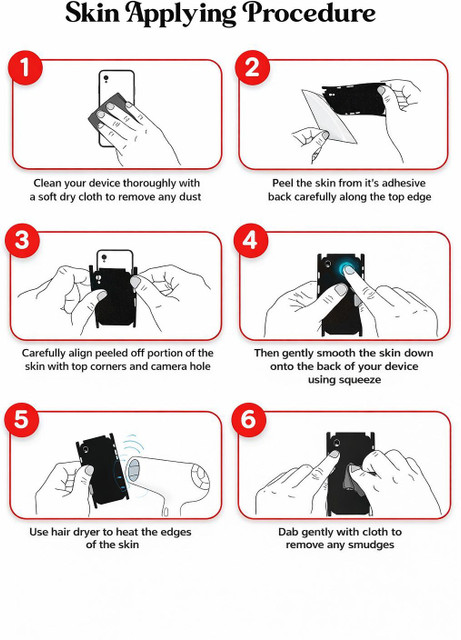 Skin Applying Procedure

1

Clean your device thoroughly with a soft dry cloth to remove any dust

2

Peel the skin from it's adhesive back carefully along the top edge

3

Carefully align peeled off portion of the skin with top corners and camera hole

4

Then gently smooth the skin down onto the back of your device using squeeze

5

Use hair dryer to heat the edges of the skin

6

Dab gently with cloth to remove any smudges