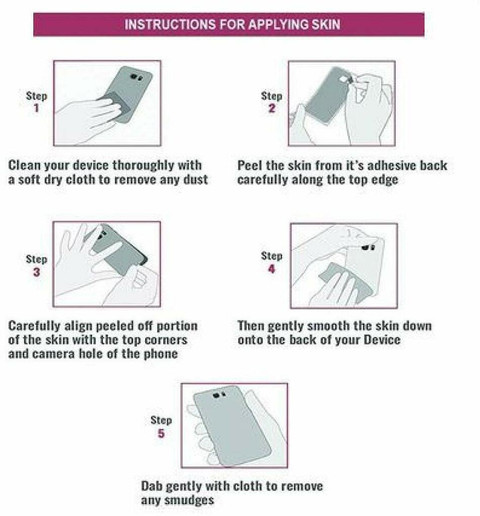 INSTRUCTIONS FOR APPLYING SKIN

Step 1

Clean your device thoroughly with a soft dry cloth to remove any dust

Step 2

Peel the skin from it's adhesive back carefully along the top edge

Step 3

Carefully align peeled off portion of the skin with the top corners and camera hole of the phone

Step 4

Then gently smooth the skin down onto the back of your Device

Step 5

Dab gently with cloth to remove any smudges