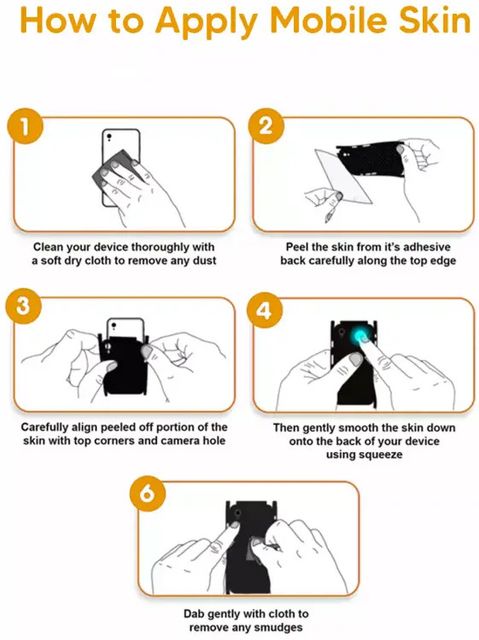 How to Apply Mobile Skin

1

Clean your device thoroughly with a soft dry cloth to remove any dust

2

Peel the skin from it's adhesive back carefully along the top edge

3

Carefully align peeled off portion of the skin with top corners and camera hole

4

Then gently smooth the skin down onto the back of your device using squeeze

6

Dab gently with cloth to remove any smudges