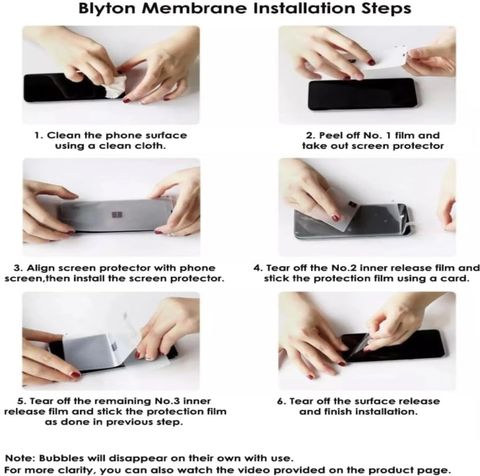 Blyton Membrane Installation Steps

1. Clean the phone surface using a clean cloth.

2. Peel off No. 1 film and take out screen protector

3. Align screen protector with phone screen,then install the screen protector.

4. Tear off the No.2 inner release film and stick the protection film using a card.

5. Tear off the remaining No.3 inner release film and stick the protection film as done in previous step.

6. Tear off the surface release and finish installation.

Note: Bubbles will disappear on their own with use.
For more clarity, you can also watch the video provided on the product page.