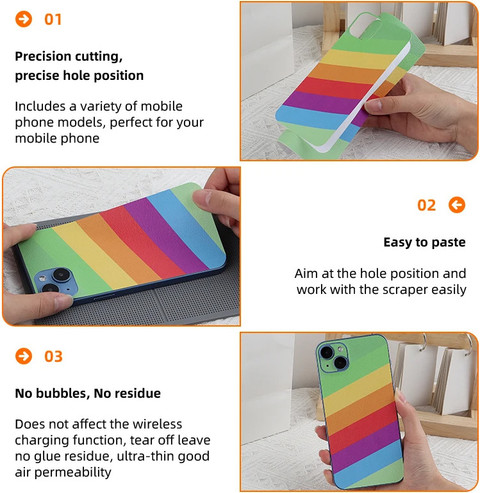 01

Precision cutting, precise hole position

Includes a variety of mobile phone models, perfect for your mobile phone

02

Easy to paste

Aim at the hole position and work with the scraper easily

03

No bubbles, No residue

Does not affect the wireless charging function, tear off leave no glue residue, ultra-thin good air permeability