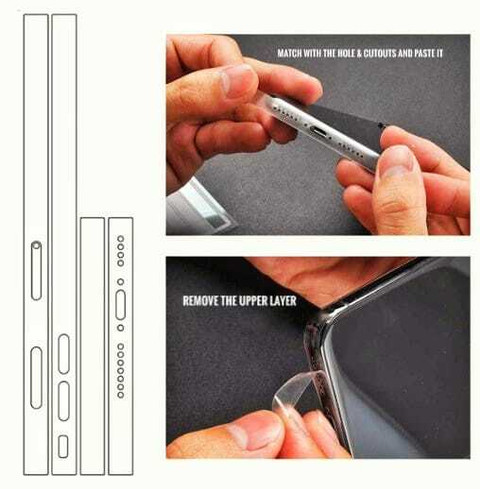 MATCH WITH THE HOLE & CUTOUTS AND PASTE IT

REMOVE THE UPPER LAYER