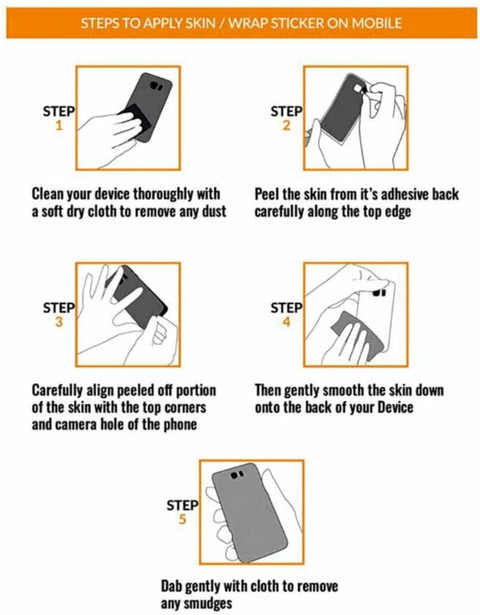 STEPS TO APPLY SKIN / WRAP STICKER ON MOBILE

STEP 1

Clean your device thoroughly with a soft dry cloth to remove any dust

STEP 2

Peel the skin from it's adhesive back carefully along the top edge

STEP 3

Carefully align peeled off portion of the skin with the top corners and camera hole of the phone

STEP 4

Then gently smooth the skin down onto the back of your Device

STEP 5

Dab gently with cloth to remove any smudges