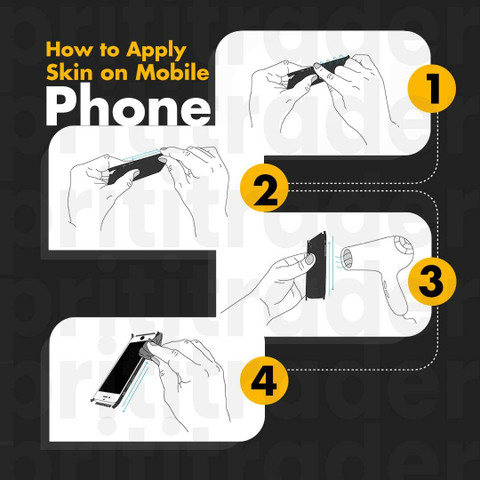 How to Apply Skin on Mobile Phone

1

2

3

4

prititrader