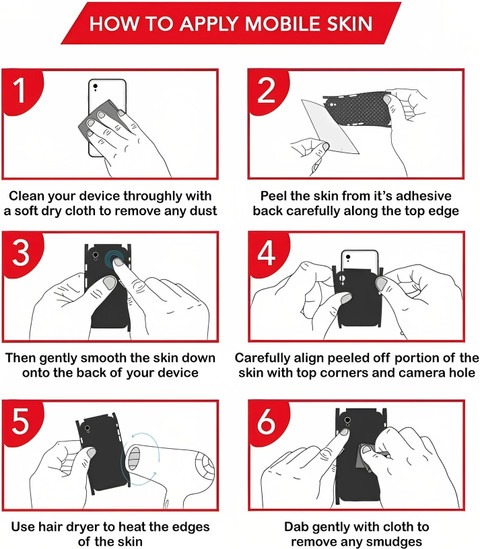 HOW TO APPLY MOBILE SKIN

1

Clean your device throughly with a soft dry cloth to remove any dust

2

Peel the skin from it's adhesive back carefully along the top edge

3

Then gently smooth the skin down onto the back of your device

4

Carefully align peeled off portion of the skin with top corners and camera hole

5

Use hair dryer to heat the edges of the skin

6

Dab gently with cloth to remove any smudges