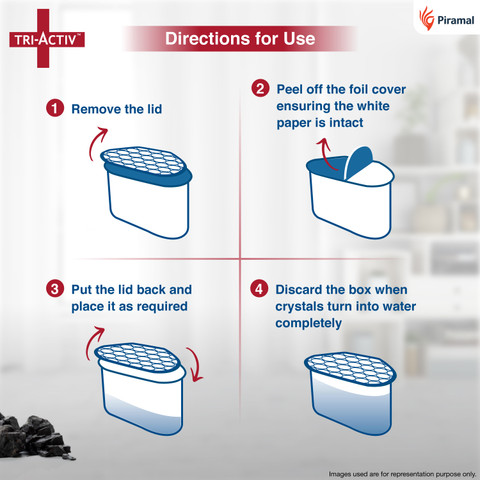 TRI-ACTIV™

Directions for Use

Piramal

1 Remove the lid

2 Peel off the foil cover ensuring the white paper is intact

3 Put the lid back and place it as required

4 Discard the box when crystals turn into water completely

Images used are for representation purpose only.