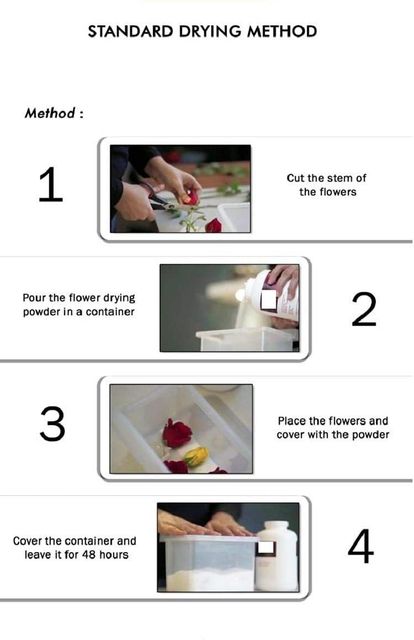 STANDARD DRYING METHOD

Method :

1

Cut the stem of the flowers

Pour the flower drying powder in a container

2

3

Place the flowers and cover with the powder

Cover the container and leave it for 48 hours

4