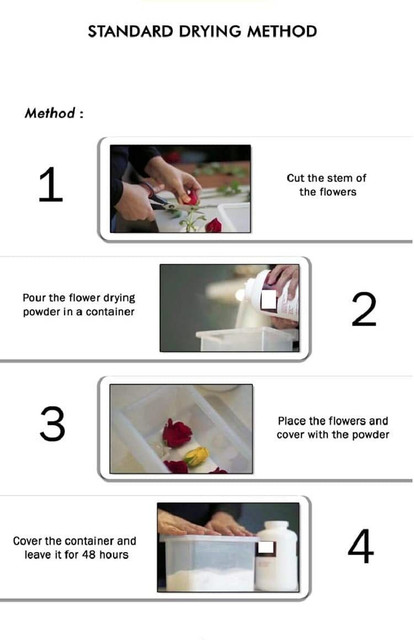 STANDARD DRYING METHOD

Method :

1

Cut the stem of the flowers

Pour the flower drying powder in a container

2

3

Place the flowers and cover with the powder

Cover the container and leave it for 48 hours

4