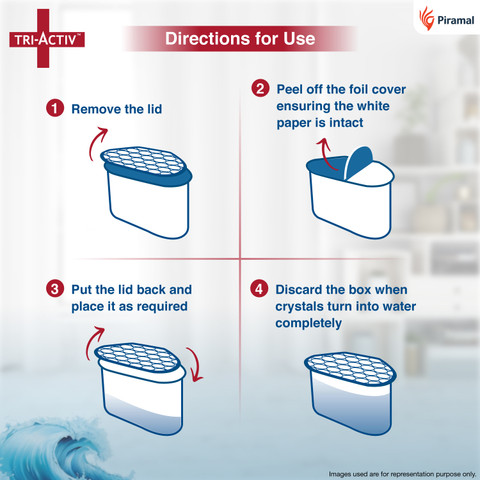 TRI-ACTIV™

Directions for Use

Piramal

1 Remove the lid

2 Peel off the foil cover ensuring the white paper is intact

3 Put the lid back and place it as required

4 Discard the box when crystals turn into water completely

Images used are for representation purpose only.