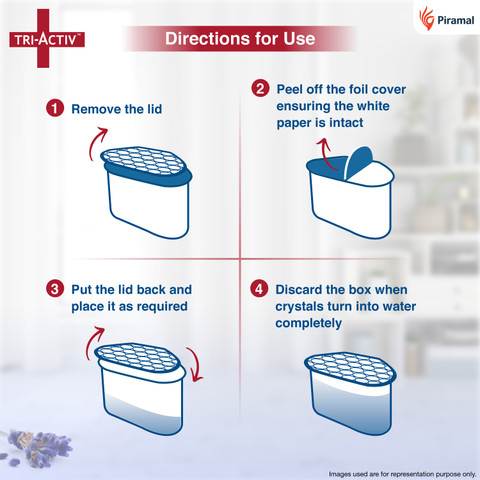 TRI-ACTIV™

Directions for Use

Piramal

1 Remove the lid

2 Peel off the foil cover ensuring the white paper is intact

3 Put the lid back and place it as required

4 Discard the box when crystals turn into water completely

Images used are for representation purpose only.