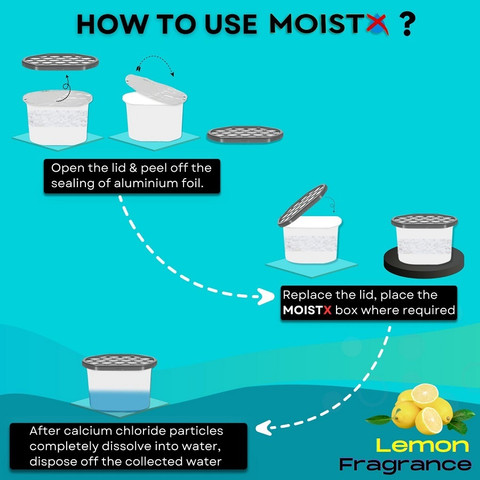 HOW TO USE MOISTX ?

Open the lid & peel off the sealing of aluminium foil.

Replace the lid, place the MOISTX box where required

After calcium chloride particles completely dissolve into water, dispose off the collected water

Lemon Fragrance